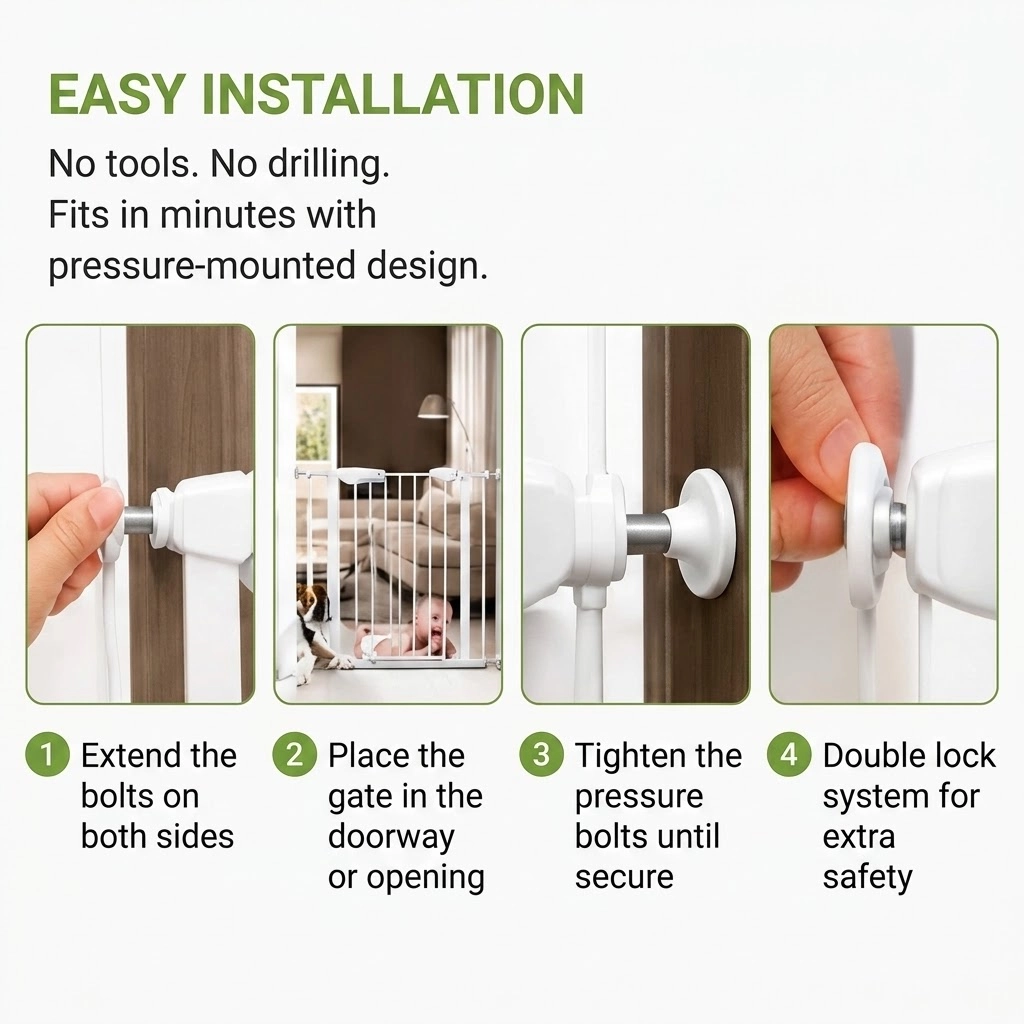 EASY INSTALLATION

No tools. No drilling.
Fits in minutes with pressure-mounted design.

1 Extend the bolts on both sides

2 Place the gate in the doorway or opening

3 Tighten the pressure bolts until secure

4 Double lock system for extra safety