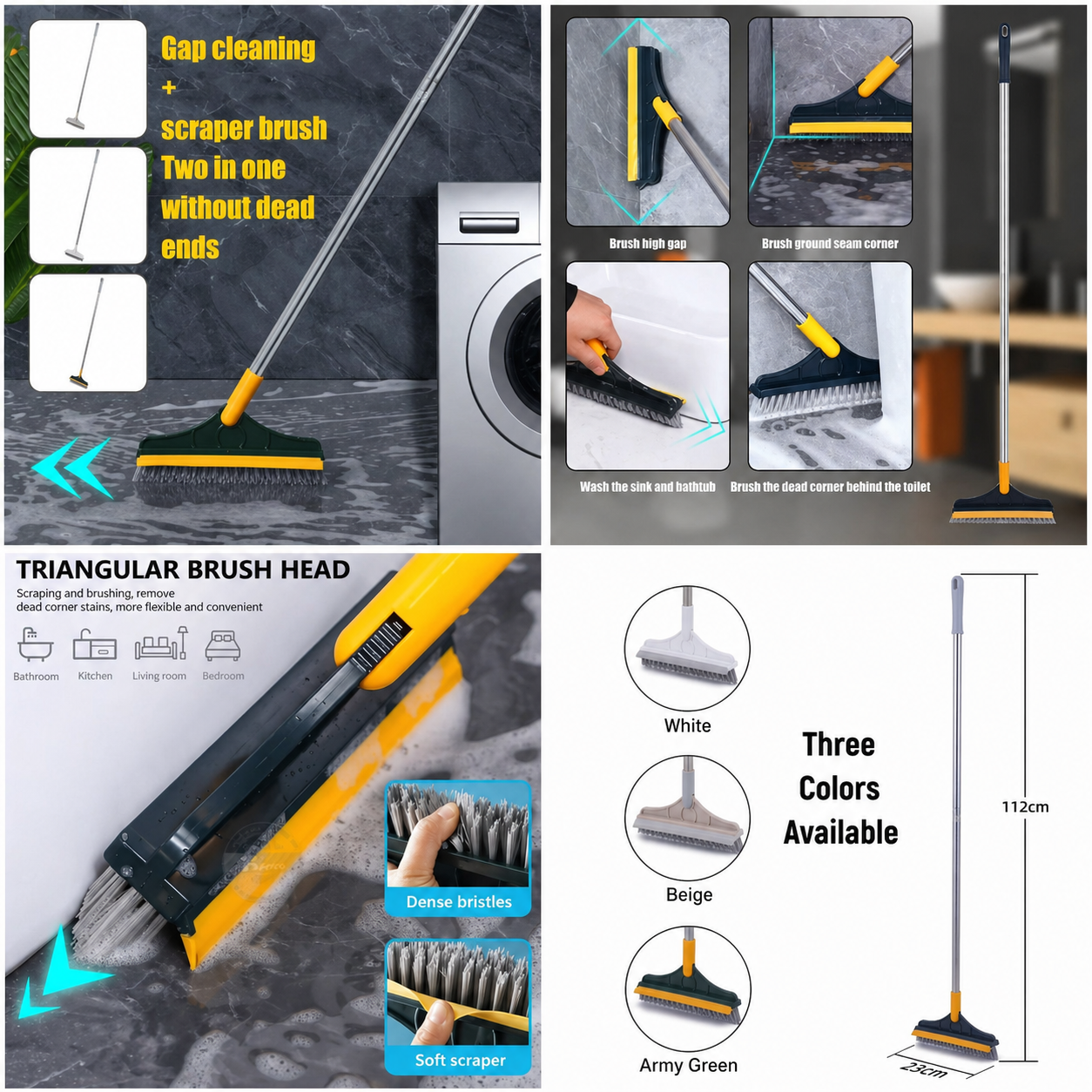 Gap cleaning
+
scraper brush
Two in one
without dead
ends

Brush high gap
Brush ground seam corner
Wash the sink and bathtub
Brush the dead corner behind the toilet

TRIANGULAR BRUSH HEAD
Scraping and brushing, remove dead corner stains, more flexible and convenient
Bathroom
Kitchen
Living room
Bedroom

Dense bristles
Soft scraper

White
Beige
Army Green

Three
Colors
Available

112cm
23cm