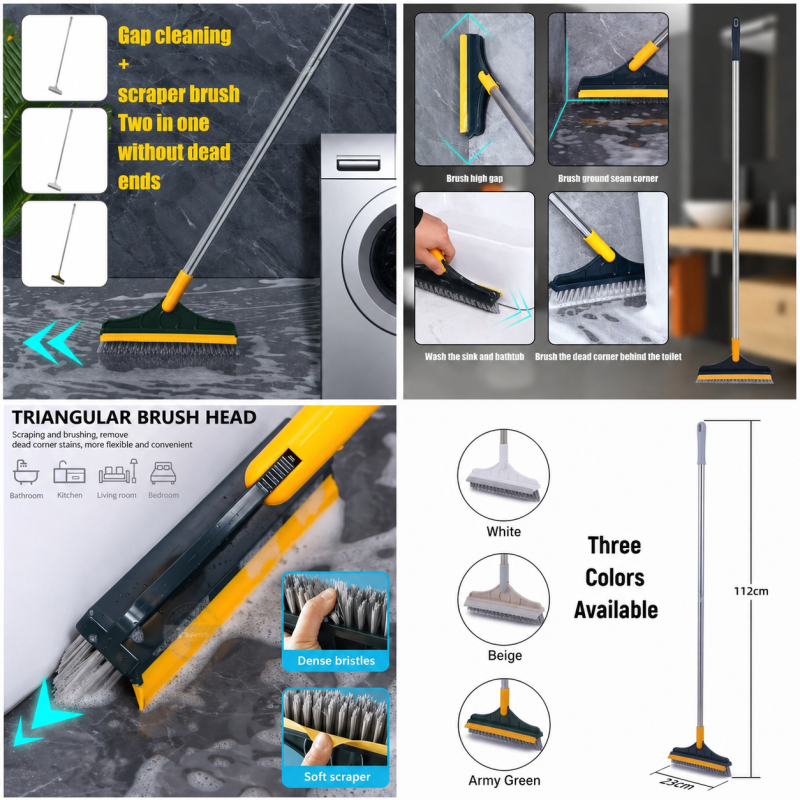 Gap cleaning
+
scraper brush
Two in one
without dead
ends

Brush high gap

Brush ground seam corner

Wash the sink and bathtub

Brush the dead corner behind the toilet

TRIANGULAR BRUSH HEAD
Scraping and brushing, remove dead corner stains, more flexible and convenient

Bathroom Kitchen Living room Bedroom

Dense bristles

Soft scraper

White

Beige

Army Green

Three Colors Available

112cm

23cm