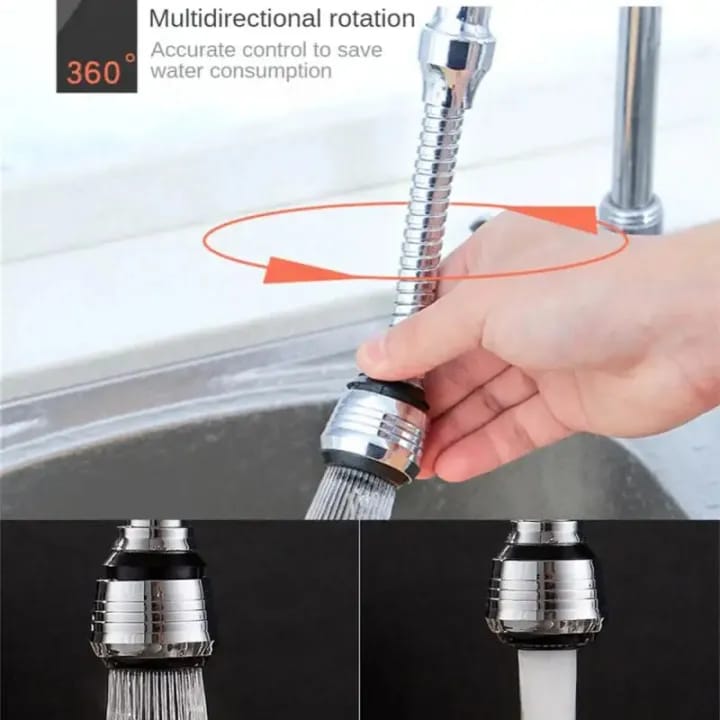 360°

Multidirectional rotation

Accurate control to save water consumption