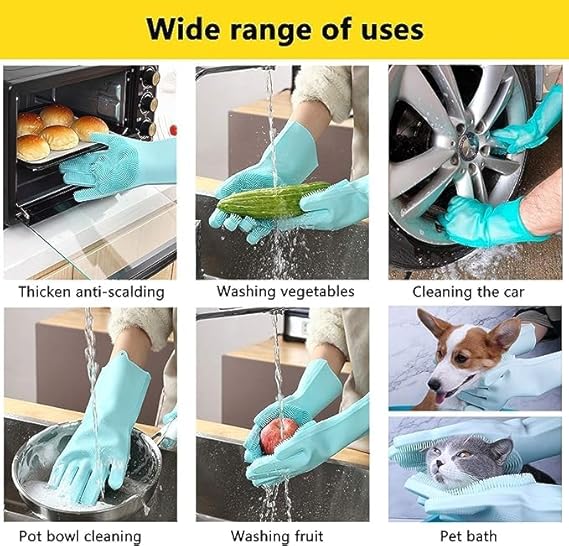 Wide range of uses

Thicken anti-scalding

Washing vegetables

Cleaning the car

Pot bowl cleaning

Washing fruit

Pet bath